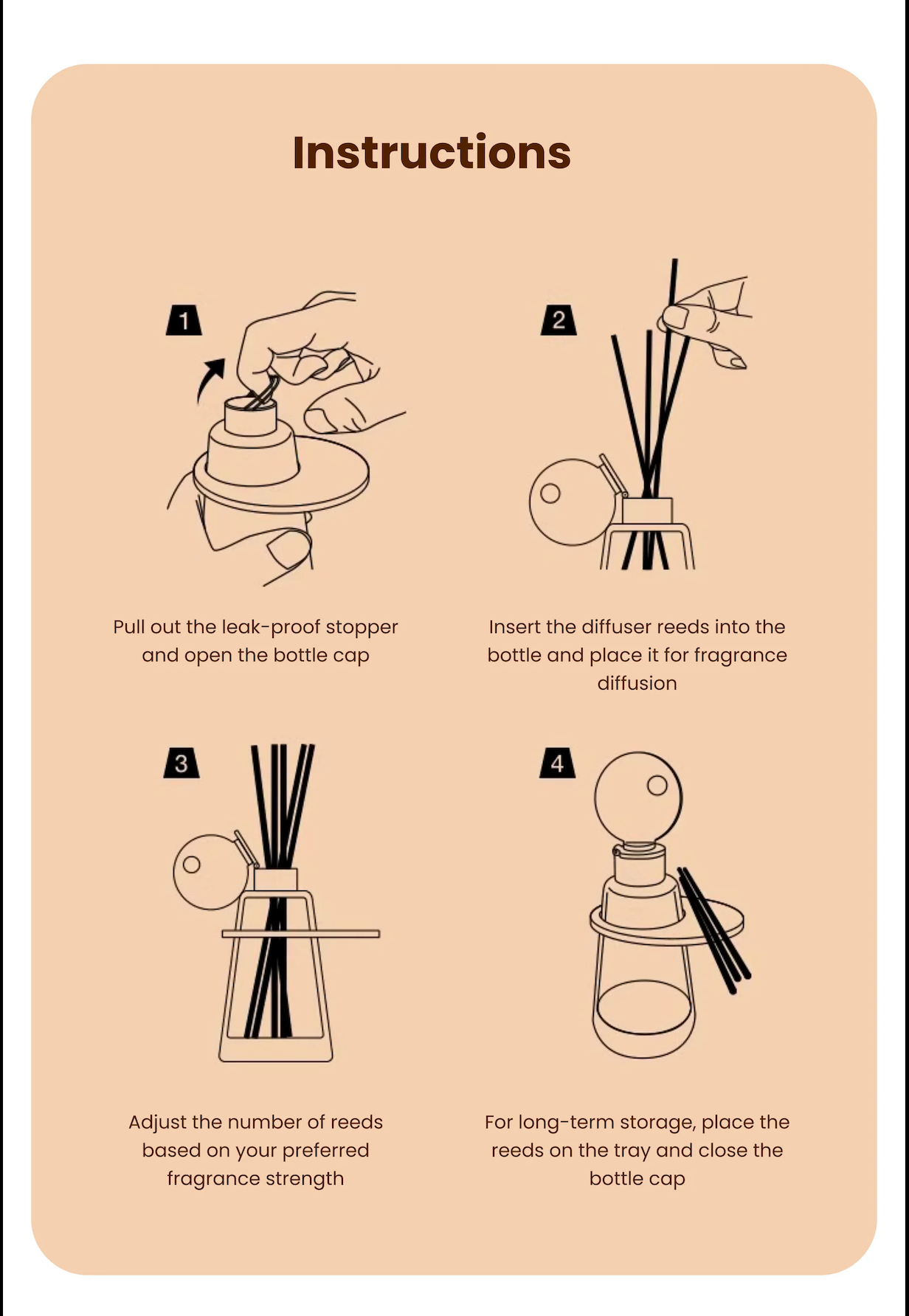 Instructions

1

Pull out the leak-proof stopper and open the bottle cap

2

Insert the diffuser reeds into the bottle and place it for fragrance diffusion

3

Adjust the number of reeds based on your preferred fragrance strength

4

For long-term storage, place the reeds on the tray and close the bottle cap